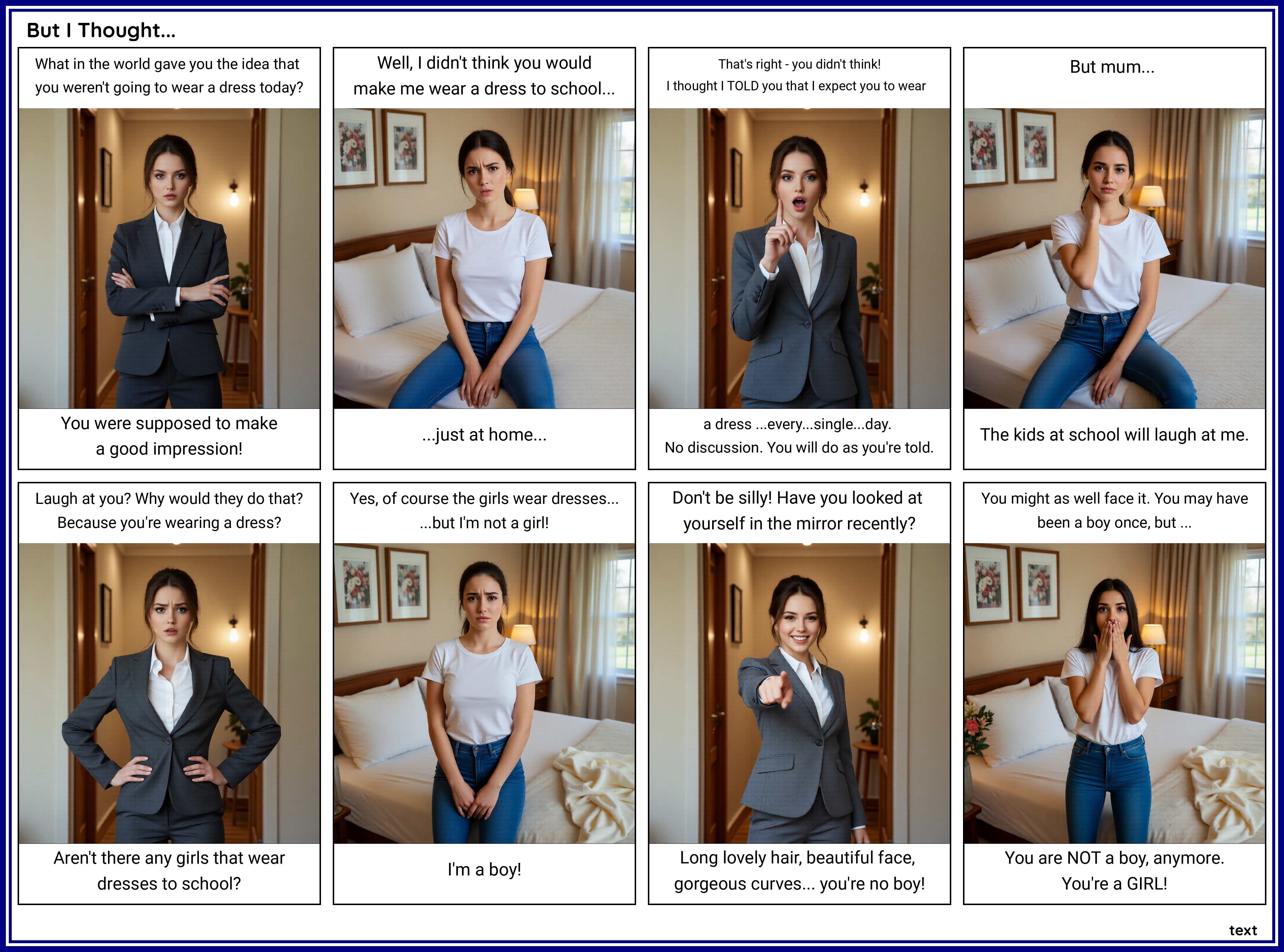 But I Thought...

What in the world gave you the idea that you weren't going to wear a dress today?

You were supposed to make a good impression!

Well, I didn't think you would make me wear a dress to school...

...just at home...

That's right - you didn't think! I thought I TOLD you that I expect you to wear

a dress ...every...single...day. No discussion. You will do as you're told.

But mum...

The kids at school will laugh at me.

Laugh at you? Why would they do that? Because you're wearing a dress?

Aren't there any girls that wear dresses to school?

Yes, of course the girls wear dresses... ...but I'm not a girl!

I'm a boy!

Don't be silly! Have you looked at yourself in the mirror recently?

Long lovely hair, beautiful face, gorgeous curves... you're no boy!

You might as well face it. You may have been a boy once, but ...

You are NOT a boy, anymore. You're a GIRL!

text